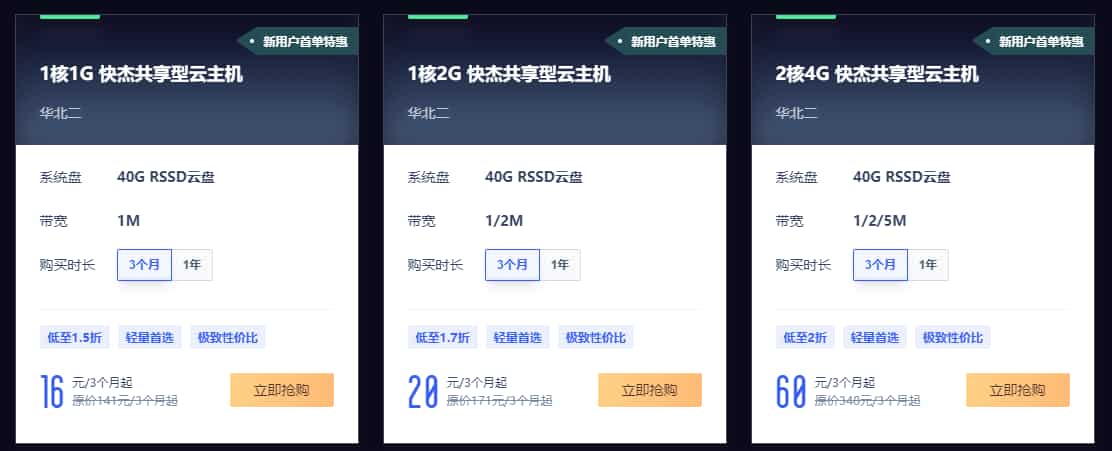 新用户首单特惠

1核1G 快杰共享型云主机

华北二

系统盘 40G RSSD云盘

带宽 1M

购买时长 3个月 1年

低至1.5折 轻量首选 极致性价比

16 元/3个月起
原价141元/3个月起

立即抢购

新用户首单特惠

1核2G 快杰共享型云主机

华北二

系统盘 40G RSSD云盘

带宽 1/2M

购买时长 3个月 1年

低至1.7折 轻量首选 极致性价比

20 元/3个月起
原价171元/3个月起

立即抢购

新用户首单特惠

2核4G 快杰共享型云主机

华北二

系统盘 40G RSSD云盘

带宽 1/2/5M

购买时长 3个月 1年

低至2折 轻量首选 极致性价比

60 元/3个月起
原价348元/3个月起

立即抢购