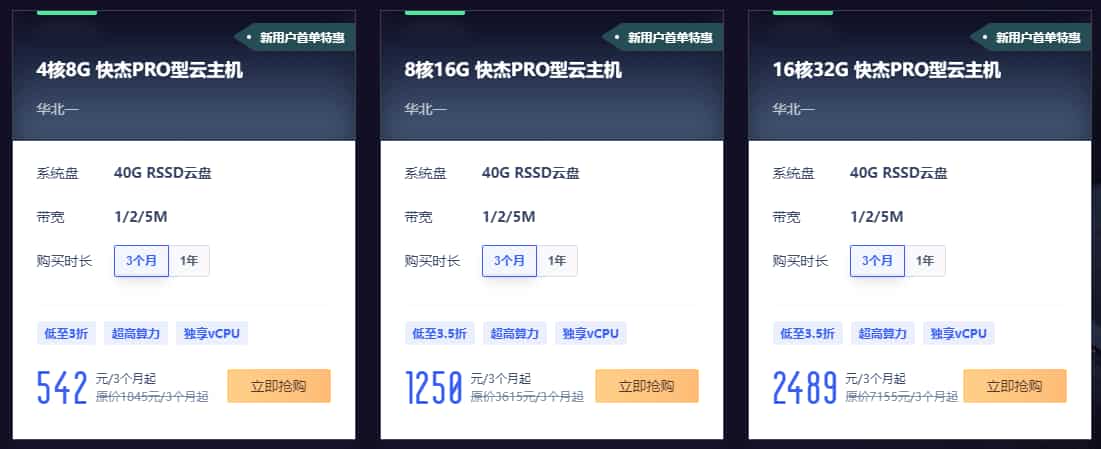 新用户首单特惠

4核8G 快杰PRO型云主机

华北一

系统盘 40G RSSD云盘

带宽 1/2/5M

购买时长 3个月 1年

低至3折 超高算力 独享vCPU

542 元/3个月起
原价1845元/3个月起

立即抢购

新用户首单特惠

8核16G 快杰PRO型云主机

华北一

系统盘 40G RSSD云盘

带宽 1/2/5M

购买时长 3个月 1年

低至3.5折 超高算力 独享vCPU

1250 元/3个月起
原价3615元/3个月起

立即抢购

新用户首单特惠

16核32G 快杰PRO型云主机

华北一

系统盘 40G RSSD云盘

带宽 1/2/5M

购买时长 3个月 1年

低至3.5折 超高算力 独享vCPU

2489 元/3个月起
原价7155元/3个月起

立即抢购