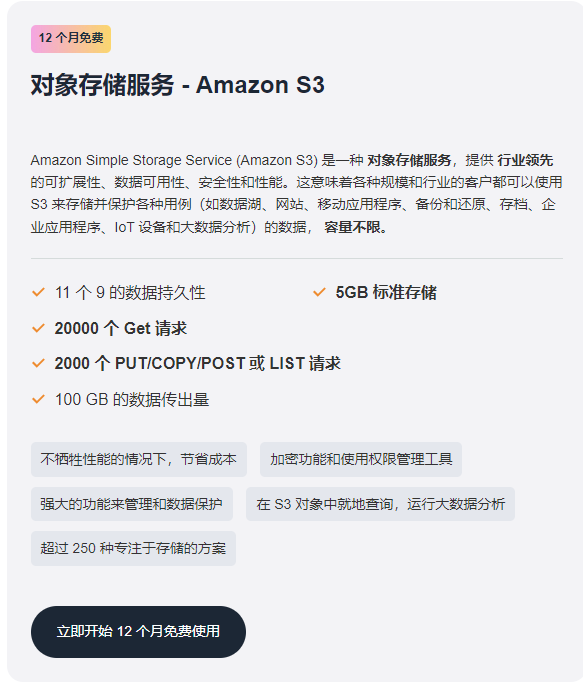 12 个月免费

对象存储服务 - Amazon S3

Amazon Simple Storage Service (Amazon S3) 是一种 对象存储服务，提供 行业领先 的可扩展性、数据可用性、安全性和性能。这意味着各种规模和行业的客户都可以使用 S3 来存储并保护各种用例（如数据湖、网站、移动应用程序、备份和还原、存档、企业应用程序、IoT 设备和大数据分析）的数据， 容量不限。

11 个 9 的数据持久性

5GB 标准存储

20000 个 Get 请求

2000 个 PUT/COPY/POST 或 LIST 请求

100 GB 的数据传出量

不牺牲性能的情况下，节省成本

加密功能和使用权限管理工具

强大的功能来管理和数据保护

在 S3 对象中就地查询，运行大数据分析

超过 250 种专注于存储的方案

立即开始 12 个月免费使用