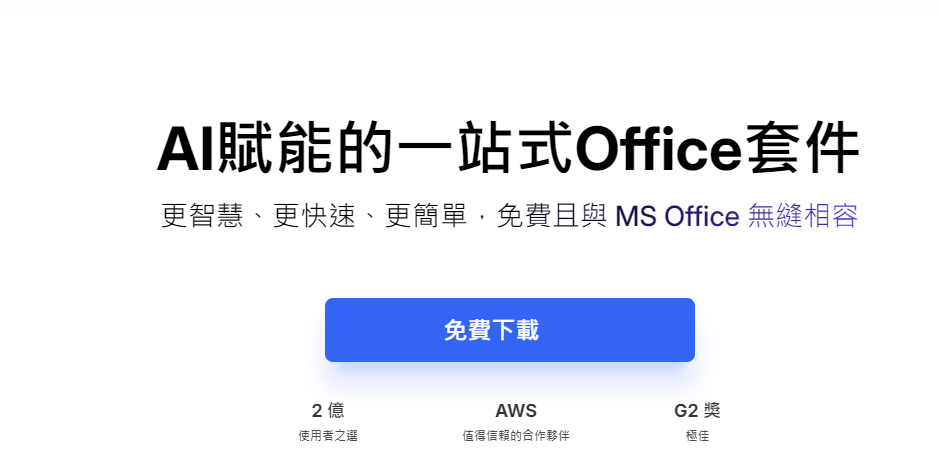 AI賦能的一站式Office套件

更智慧、更快速、更簡單，免費且與 MS Office 無縫相容

免費下載

2 億
使用者之選

AWS
值得信賴的合作夥伴

G2 獎
極佳