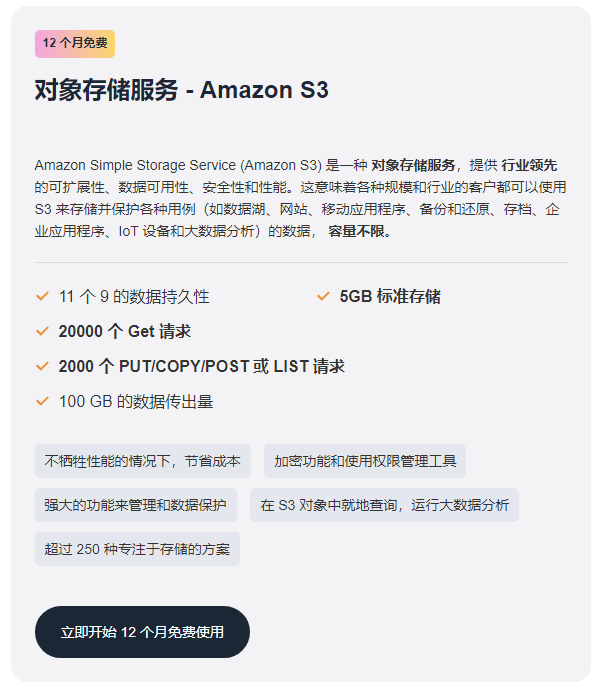 12 个月免费

对象存储服务 - Amazon S3

Amazon Simple Storage Service (Amazon S3) 是一种 对象存储服务，提供 行业领先的可扩展性、数据可用性、安全性和性能。这意味着各种规模和行业的客户都可以使用 S3 来存储并保护各种用例（如数据湖、网站、移动应用程序、备份和还原、存档、企业应用程序、IoT 设备和大数据分析）的数据， 容量不限。

11 个 9 的数据持久性

5GB 标准存储

20000 个 Get 请求

2000 个 PUT/COPY/POST 或 LIST 请求

100 GB 的数据传出量

不牺牲性能的情况下，节省成本

加密功能和使用权限管理工具

强大的功能来管理和数据保护

在 S3 对象中就地查询，运行大数据分析

超过 250 种专注于存储的方案

立即开始 12 个月免费使用