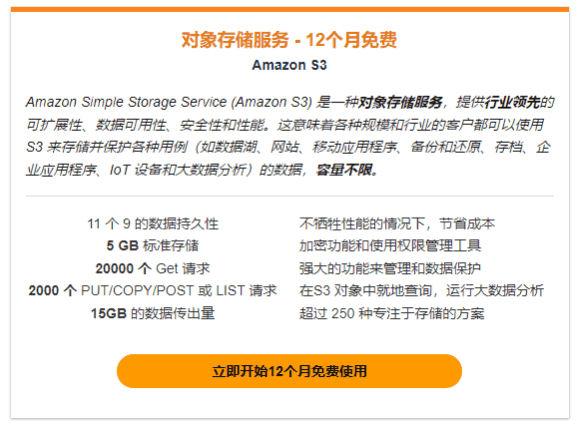 对象存储服务 - 12个月免费

Amazon S3

Amazon Simple Storage Service (Amazon S3) 是一种对象存储服务，提供行业领先的可扩展性、数据可用性、安全性和性能。这意味着各种规模和行业的客户都可以使用 S3 来存储并保护各种用例（如数据湖、网站、移动应用程序、备份和还原、存档、企业应用程序、IoT 设备和大数据分析）的数据，容量不限。

11 个 9 的数据持久性
5 GB 标准存储
20000 个 Get 请求
2000 个 PUT/COPY/POST 或 LIST 请求
15GB 的数据传出量

不牺牲性能的情况下，节省成本
加密功能和使用权限管理工具
强大的功能来管理和数据保护
在S3 对象中就地查询，运行大数据分析
超过 250 种专注于存储的方案

立即开始12个月免费使用