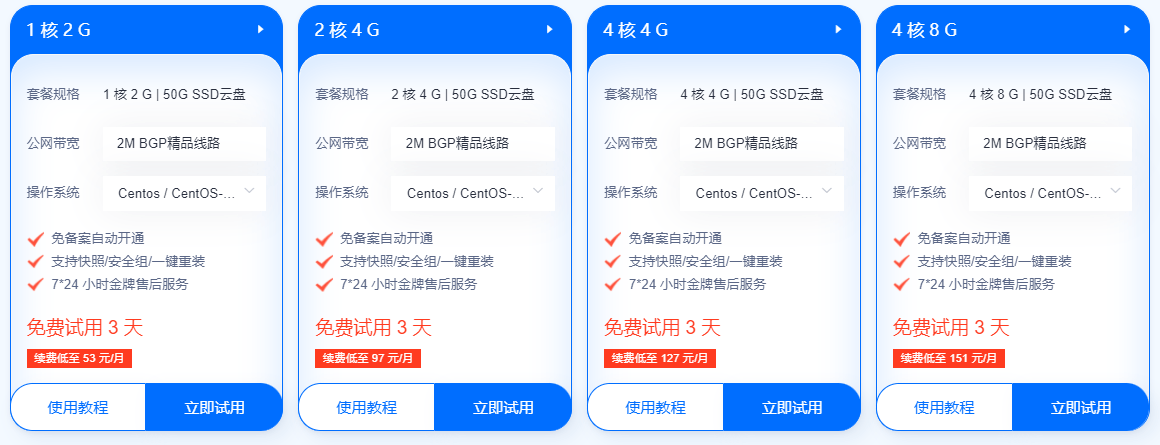 1 核 2 G

套餐规格 1 核 2 G | 50G SSD云盘

公网带宽 2M BGP精品线路

操作系统 Centos / CentOS-...

免备案自动开通
支持快照/安全组/一键重装
7*24 小时金牌售后服务

免费试用 3 天

续费低至 53 元/月

使用教程 立即试用

2 核 4 G

套餐规格 2 核 4 G | 50G SSD云盘

公网带宽 2M BGP精品线路

操作系统 Centos / CentOS-...

免备案自动开通
支持快照/安全组/一键重装
7*24 小时金牌售后服务

免费试用 3 天

续费低至 97 元/月

使用教程 立即试用

4 核 4 G

套餐规格 4 核 4 G | 50G SSD云盘

公网带宽 2M BGP精品线路

操作系统 Centos / CentOS-...

免备案自动开通
支持快照/安全组/一键重装
7*24 小时金牌售后服务

免费试用 3 天

续费低至 127 元/月

使用教程 立即试用

4 核 8 G

套餐规格 4 核 8 G | 50G SSD云盘

公网带宽 2M BGP精品线路

操作系统 Centos / CentOS-...

免备案自动开通
支持快照/安全组/一键重装
7*24 小时金牌售后服务

免费试用 3 天

续费低至 151 元/月

使用教程 立即试用