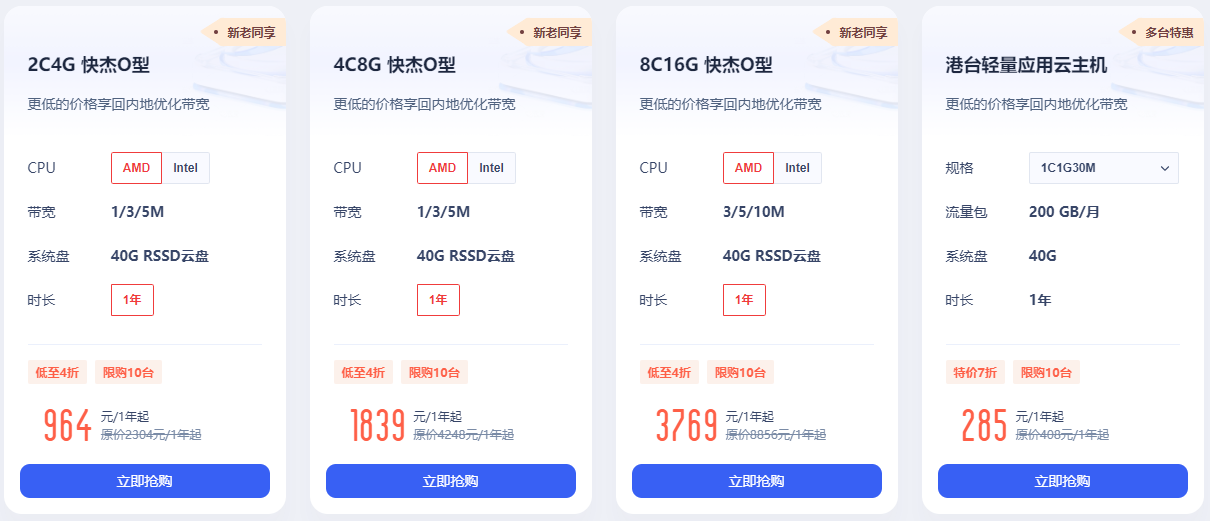 新老同享

2C4G 快杰O型

更低的价格享回内地优化带宽

CPU AMD Intel

带宽 1/3/5M

系统盘 40G RSSD云盘

时长 1年

低至4折 限购10台

964 元/1年起
原价2304元/1年起

立即抢购

新老同享

4C8G 快杰O型

更低的价格享回内地优化带宽

CPU AMD Intel

带宽 1/3/5M

系统盘 40G RSSD云盘

时长 1年

低至4折 限购10台

1839 元/1年起
原价4248元/1年起

立即抢购

新老同享

8C16G 快杰O型

更低的价格享回内地优化带宽

CPU AMD Intel

带宽 3/5/10M

系统盘 40G RSSD云盘

时长 1年

低至4折 限购10台

3769 元/1年起
原价8856元/1年起

立即抢购

多台特惠

港台轻量应用云主机

更低的价格享回内地优化带宽

规格 1C1G30M

流量包 200 GB/月

系统盘 40G

时长 1年

特价7折 限购10台

285 元/1年起
原价408元/1年起

立即抢购