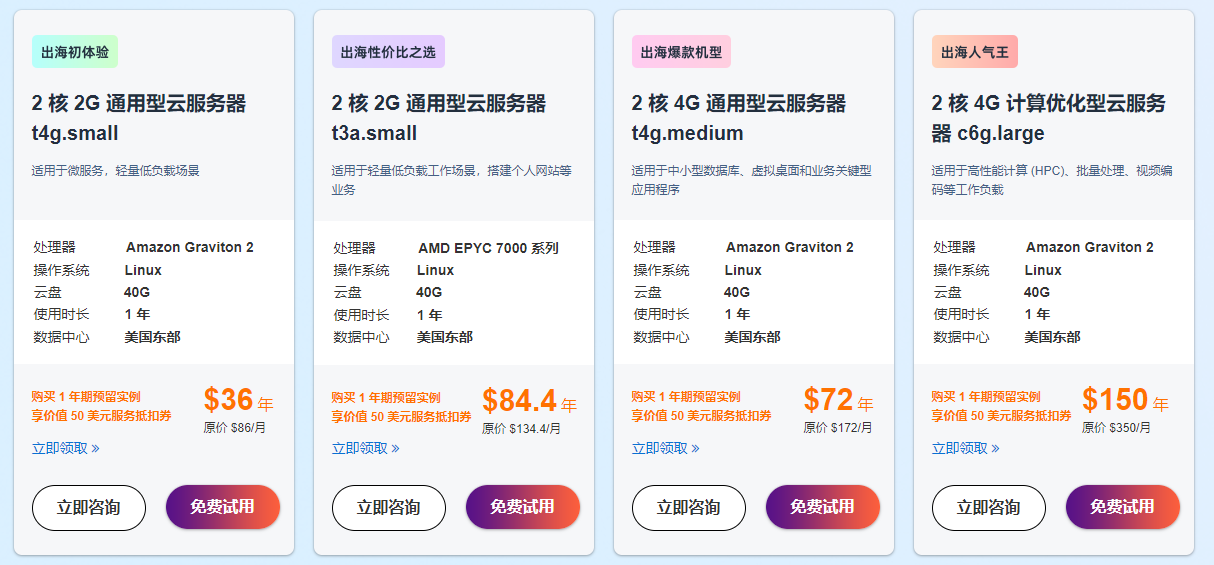 出海初体验

2 核 2G 通用型云服务器 t4g.small

适用于微服务，轻量低负载场景

| 处理器 | Amazon Graviton 2 |
|---|---|
| 操作系统 | Linux |
| 云盘 | 40G |
| 使用时长 | 1 年 |
| 数据中心 | 美国东部 |

购买 1 年期预留实例
享价值 50 美元服务抵扣券

$36 年
原价 $86/月

立即领取 »

立即咨询
免费试用

出海性价比之选

2 核 2G 通用型云服务器 t3a.small

适用于轻量低负载工作场景，搭建个人网站等业务

| 处理器 | AMD EPYC 7000 系列 |
|---|---|
| 操作系统 | Linux |
| 云盘 | 40G |
| 使用时长 | 1 年 |
| 数据中心 | 美国东部 |

购买 1 年期预留实例
享价值 50 美元服务抵扣券

$84.4 年
原价 $134.4/月

立即领取 »

立即咨询
免费试用

出海爆款机型

2 核 4G 通用型云服务器 t4g.medium

适用于中小型数据库、虚拟桌面和业务关键型应用程序

| 处理器 | Amazon Graviton 2 |
|---|---|
| 操作系统 | Linux |
| 云盘 | 40G |
| 使用时长 | 1 年 |
| 数据中心 | 美国东部 |

购买 1 年期预留实例
享价值 50 美元服务抵扣券

$72 年
原价 $172/月

立即领取 »

立即咨询
免费试用

出海人气王

2 核 4G 计算优化型云服务器 c6g.large

适用于高性能计算 (HPC)、批量处理、视频编码等工作负载

| 处理器 | Amazon Graviton 2 |
|---|---|
| 操作系统 | Linux |
| 云盘 | 40G |
| 使用时长 | 1 年 |
| 数据中心 | 美国东部 |

购买 1 年期预留实例
享价值 50 美元服务抵扣券

$150 年
原价 $350/月

立即领取 »

立即咨询
免费试用