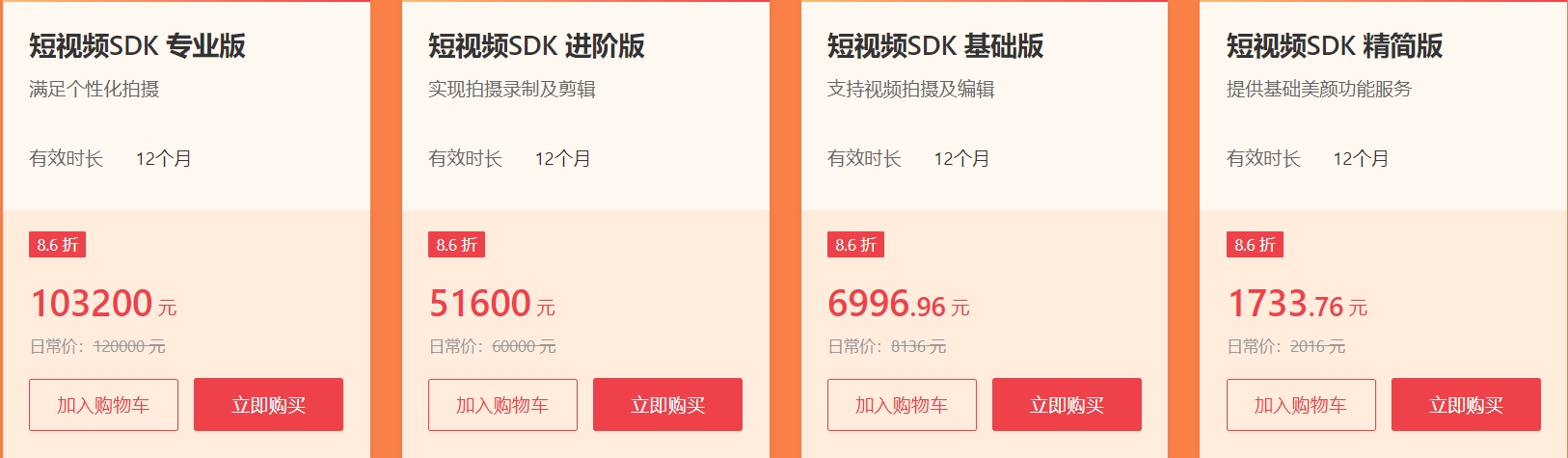 短视频SDK 专业版
满足个性化拍摄
有效时长 12个月
8.6 折
103200 元
日常价：120000 元
加入购物车
立即购买

短视频SDK 进阶版
实现拍摄录制及剪辑
有效时长 12个月
8.6 折
51600 元
日常价：60000 元
加入购物车
立即购买

短视频SDK 基础版
支持视频拍摄及编辑
有效时长 12个月
8.6 折
6996.96 元
日常价：8136 元
加入购物车
立即购买

短视频SDK 精简版
提供基础美颜功能服务
有效时长 12个月
8.6 折
1733.76 元
日常价：2016 元
加入购物车
立即购买