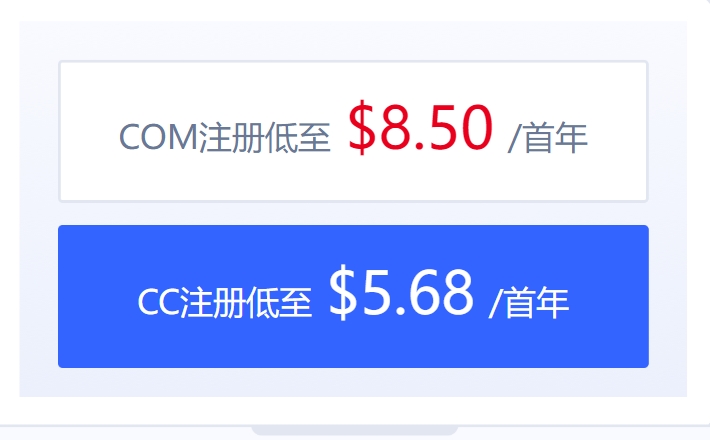 COM注册低至 \$8.50 /首年

CC注册低至 \$5.68 /首年