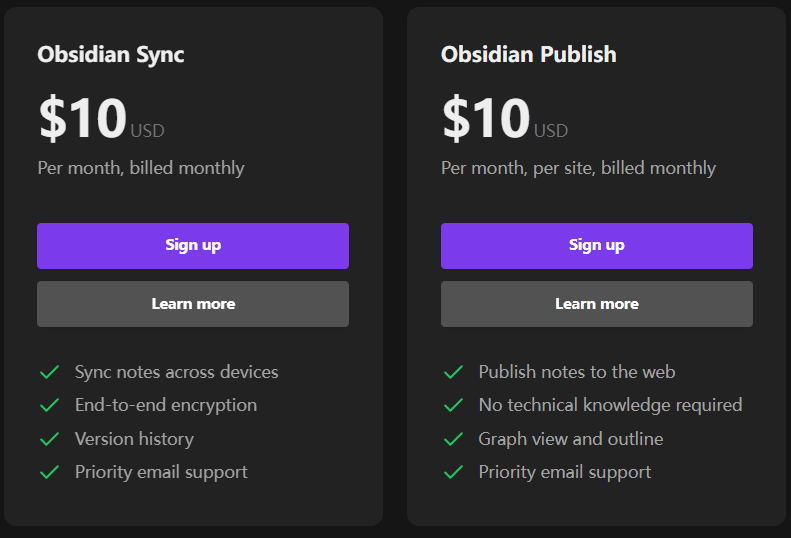 Obsidian Sync

$10 USD

Per month, billed monthly

Sign up

Learn more

Sync notes across devices
End-to-end encryption
Version history
Priority email support

Obsidian Publish

$10 USD

Per month, per site, billed monthly

Sign up

Learn more

Publish notes to the web
No technical knowledge required
Graph view and outline
Priority email support