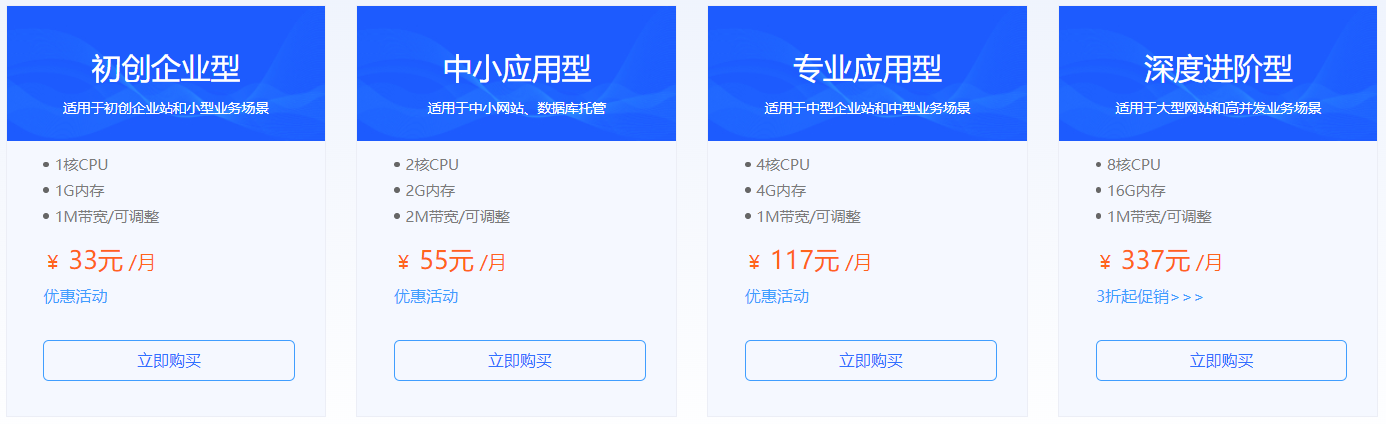 初创企业型
适用于初创企业站和小型业务场景

• 1核CPU
• 1G内存
• 1M带宽/可调整

¥ 33元 /月
优惠活动

立即购买

中小应用型
适用于中小网站、数据库托管

• 2核CPU
• 2G内存
• 2M带宽/可调整

¥ 55元 /月
优惠活动

立即购买

专业应用型
适用于中型企业站和中型业务场景

• 4核CPU
• 4G内存
• 1M带宽/可调整

¥ 117元 /月
优惠活动

立即购买

深度进阶型
适用于大型网站和高并发业务场景

• 8核CPU
• 16G内存
• 1M带宽/可调整

¥ 337元 /月
3折起促销>>>

立即购买