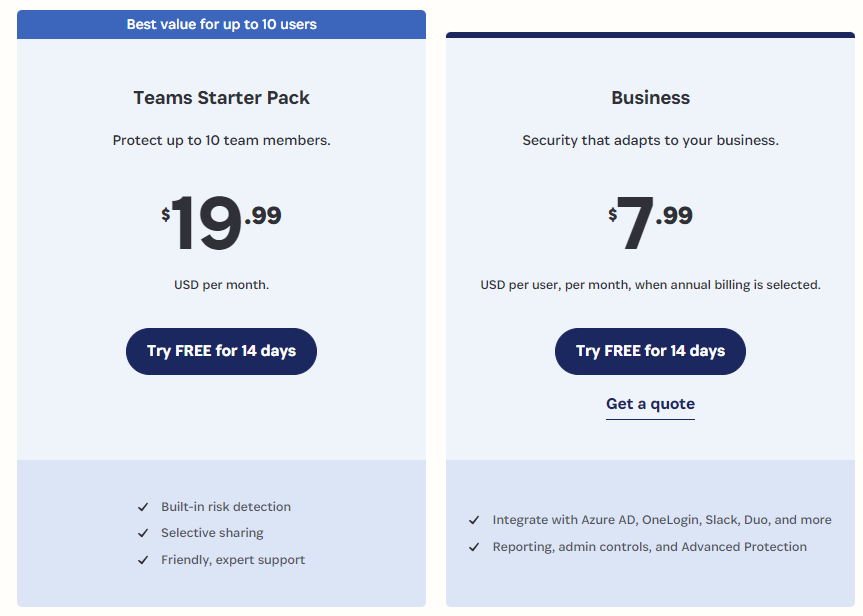 Best value for up to 10 users

Teams Starter Pack

Protect up to 10 team members.

$19.99

USD per month.

Try FREE for 14 days

✓ Built-in risk detection
✓ Selective sharing
✓ Friendly, expert support

Business

Security that adapts to your business.

$7.99

USD per user, per month, when annual billing is selected.

Try FREE for 14 days

Get a quote

✓ Integrate with Azure AD, OneLogin, Slack, Duo, and more
✓ Reporting, admin controls, and Advanced Protection