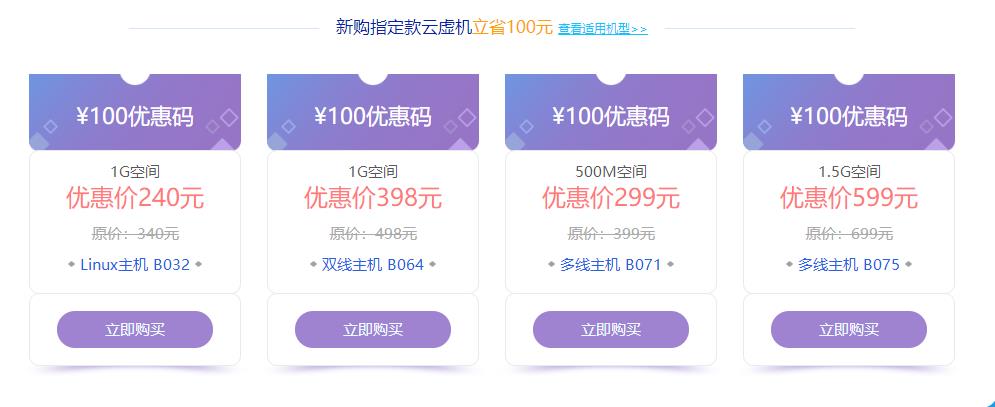 新购指定款云虚机立省100元 查看适用机型>>

¥100优惠码

1G空间

优惠价240元

原价：340元

Linux主机 B032

立即购买

¥100优惠码

1G空间

优惠价398元

原价：498元

双线主机 B064

立即购买

¥100优惠码

500M空间

优惠价299元

原价：399元

多线主机 B071

立即购买

¥100优惠码

1.5G空间

优惠价599元

原价：699元

多线主机 B075

立即购买